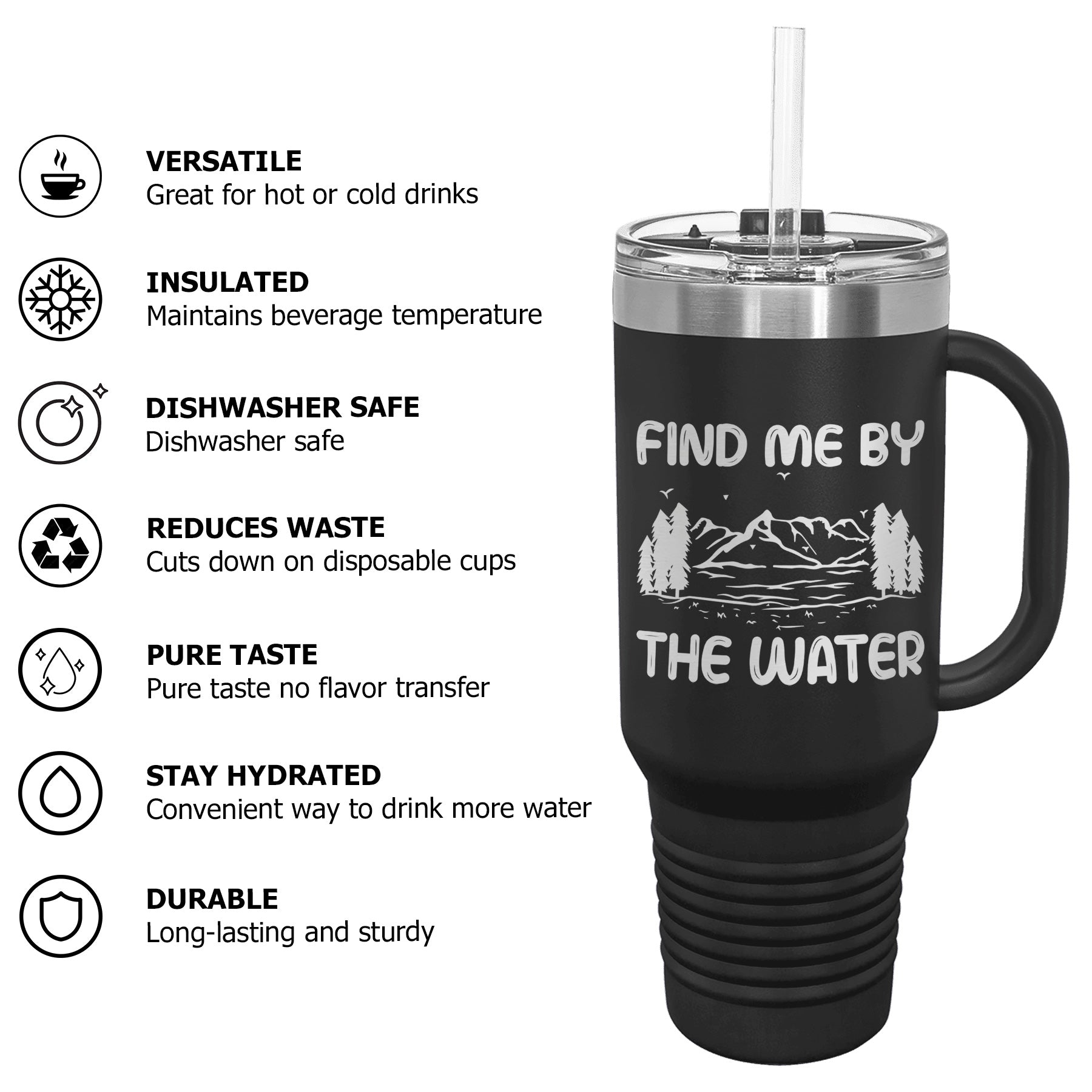 VERSATILE
Great for hot or cold drinks

INSULATED
Maintains beverage temperature

DISHWASHER SAFE
Dishwasher safe

REDUCES WASTE
Cuts down on disposable cups

PURE TASTE
Pure taste no flavor transfer

STAY HYDRATED
Convenient way to drink more water

DURABLE
Long-lasting and sturdy

FIND ME BY
THE WATER