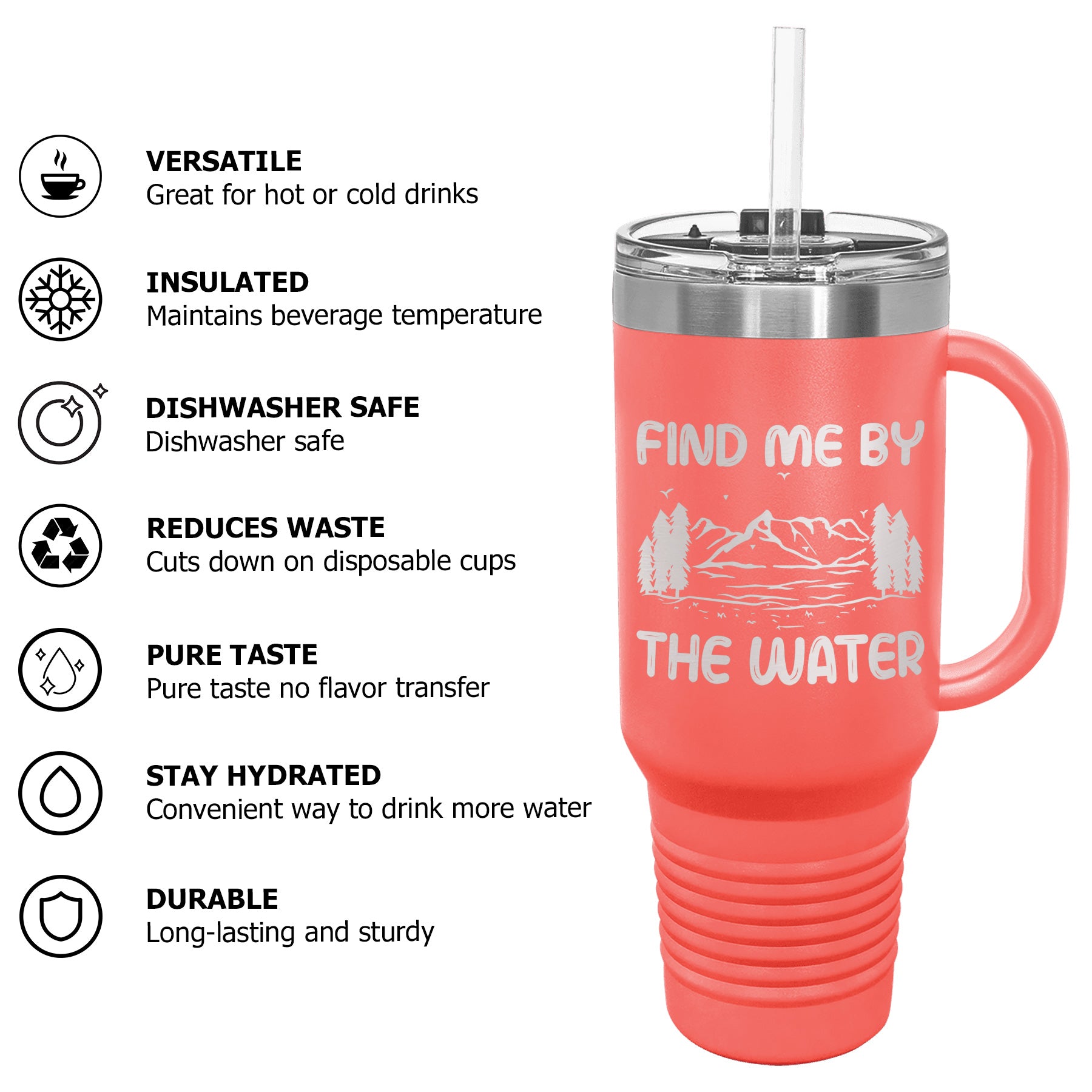 VERSATILE
Great for hot or cold drinks

INSULATED
Maintains beverage temperature

DISHWASHER SAFE
Dishwasher safe

REDUCES WASTE
Cuts down on disposable cups

PURE TASTE
Pure taste no flavor transfer

STAY HYDRATED
Convenient way to drink more water

DURABLE
Long-lasting and sturdy

FIND ME BY
THE WATER