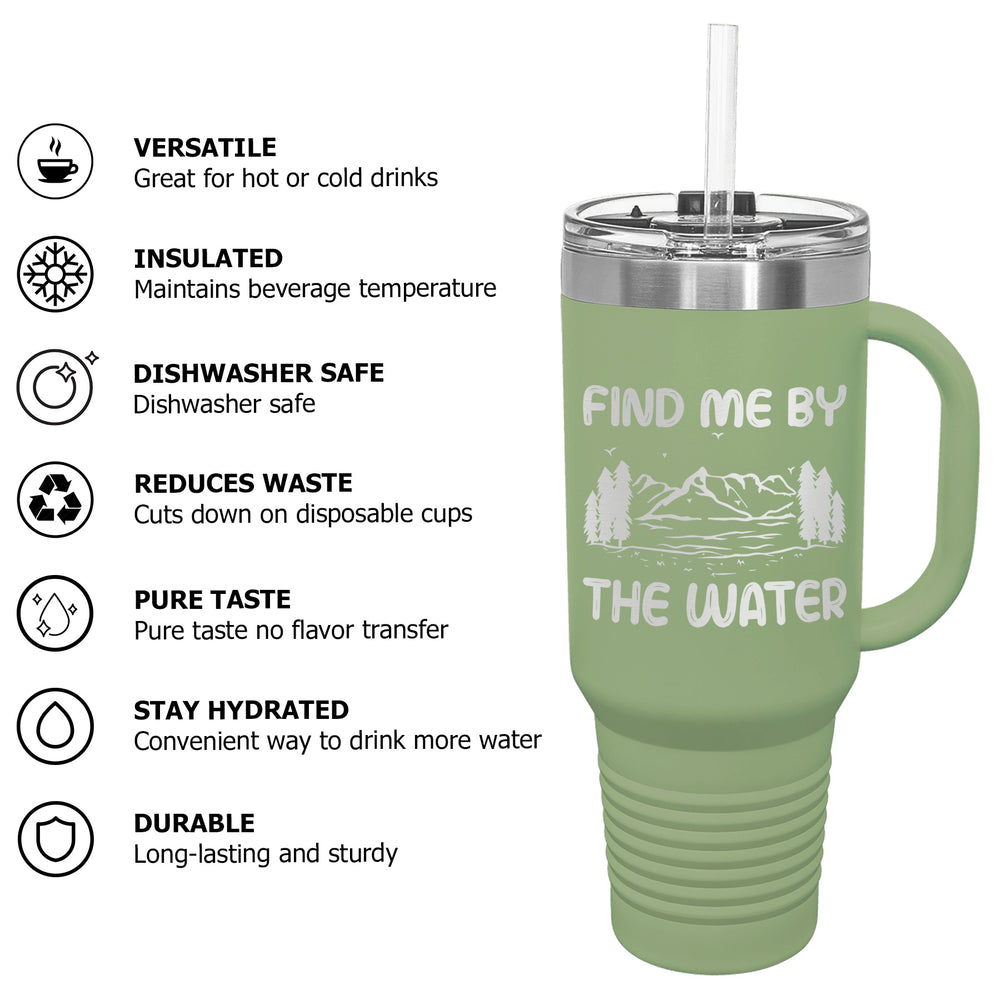 VERSATILE
Great for hot or cold drinks

INSULATED
Maintains beverage temperature

DISHWASHER SAFE
Dishwasher safe

REDUCES WASTE
Cuts down on disposable cups

PURE TASTE
Pure taste no flavor transfer

STAY HYDRATED
Convenient way to drink more water

DURABLE
Long-lasting and sturdy

FIND ME BY
THE WATER