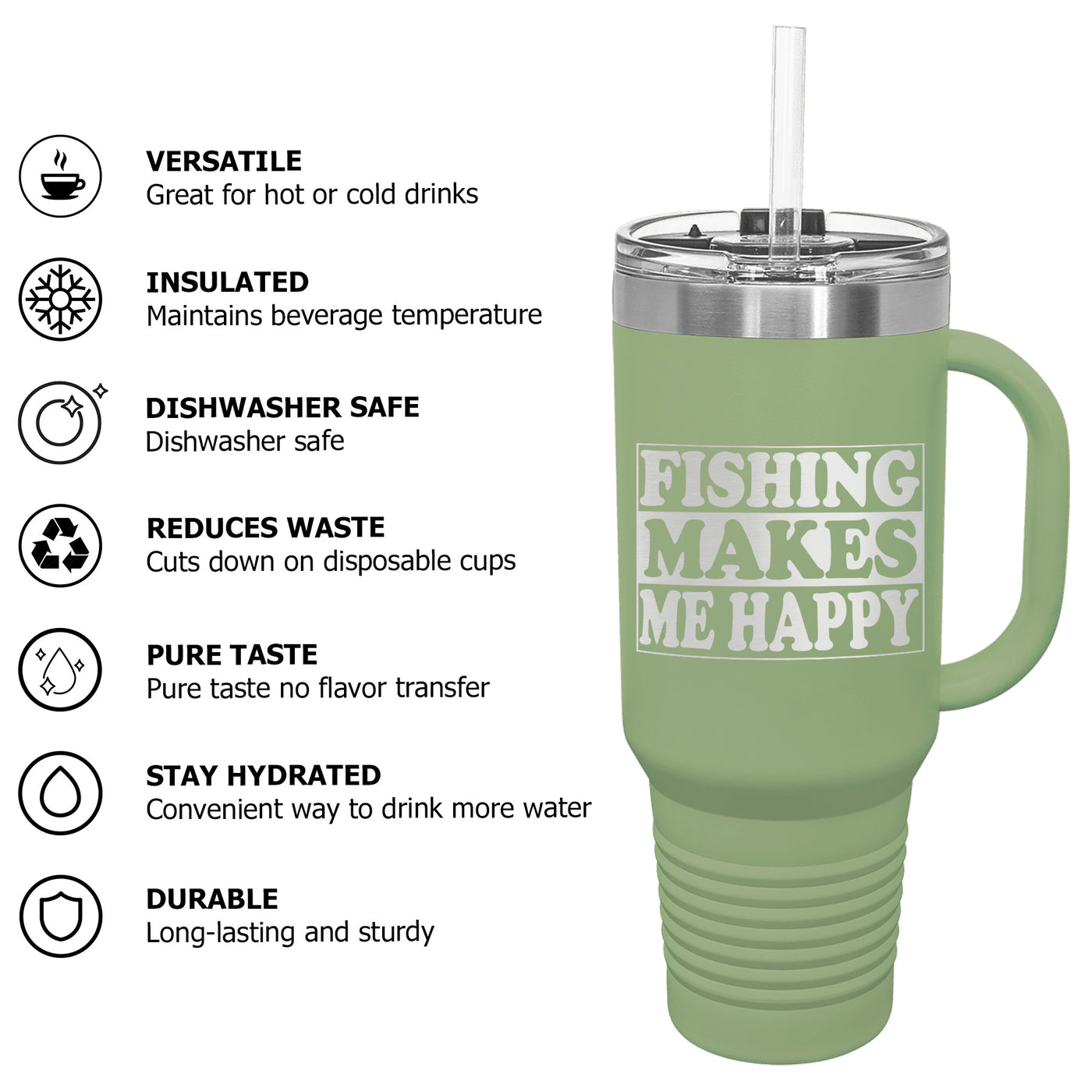 VERSATILE
Great for hot or cold drinks

INSULATED
Maintains beverage temperature

DISHWASHER SAFE
Dishwasher safe

REDUCES WASTE
Cuts down on disposable cups

PURE TASTE
Pure taste no flavor transfer

STAY HYDRATED
Convenient way to drink more water

DURABLE
Long-lasting and sturdy

FISHING
MAKES
ME HAPPY