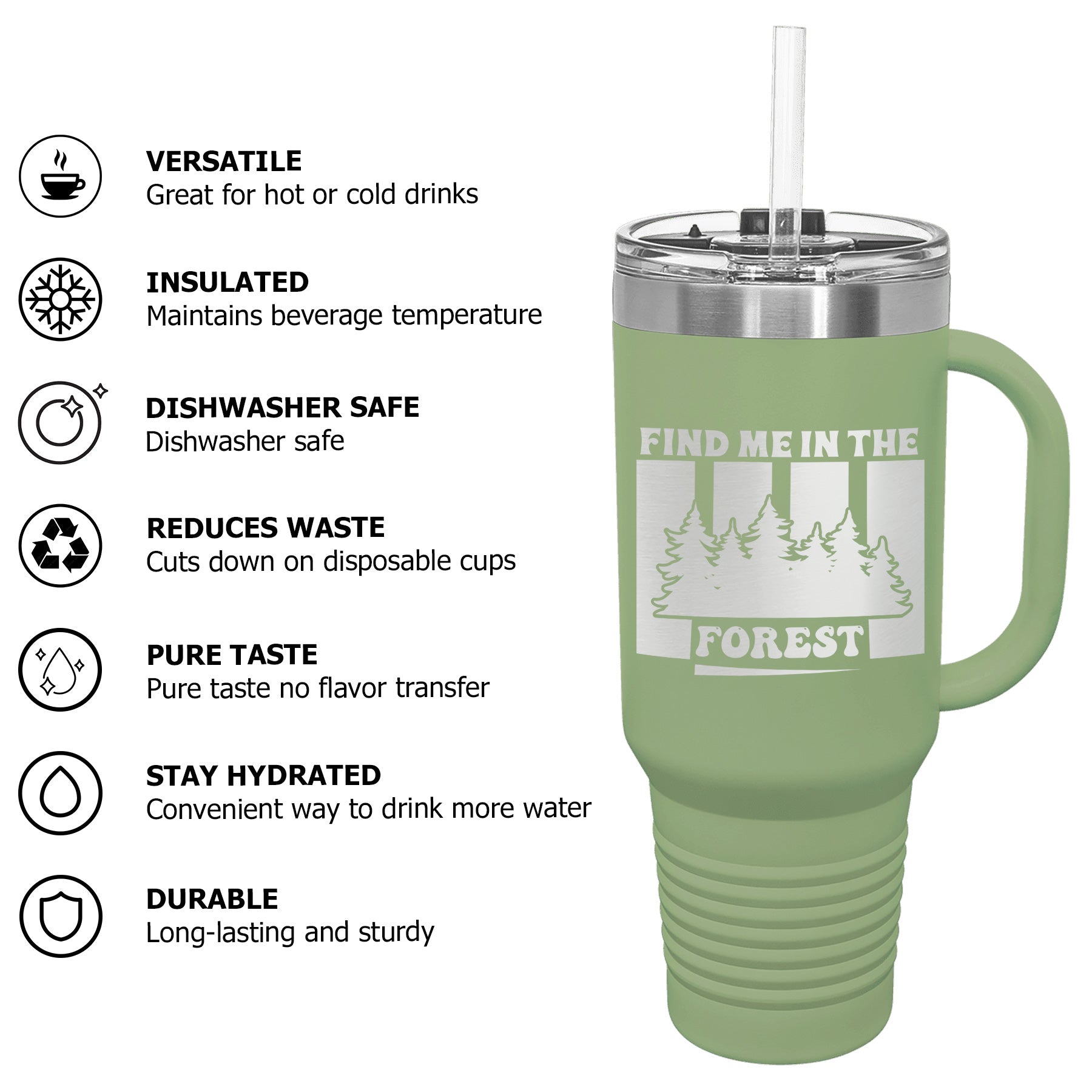 VERSATILE
Great for hot or cold drinks

INSULATED
Maintains beverage temperature

DISHWASHER SAFE
Dishwasher safe

REDUCES WASTE
Cuts down on disposable cups

PURE TASTE
Pure taste no flavor transfer

STAY HYDRATED
Convenient way to drink more water

DURABLE
Long-lasting and sturdy

FIND ME IN THE
FOREST