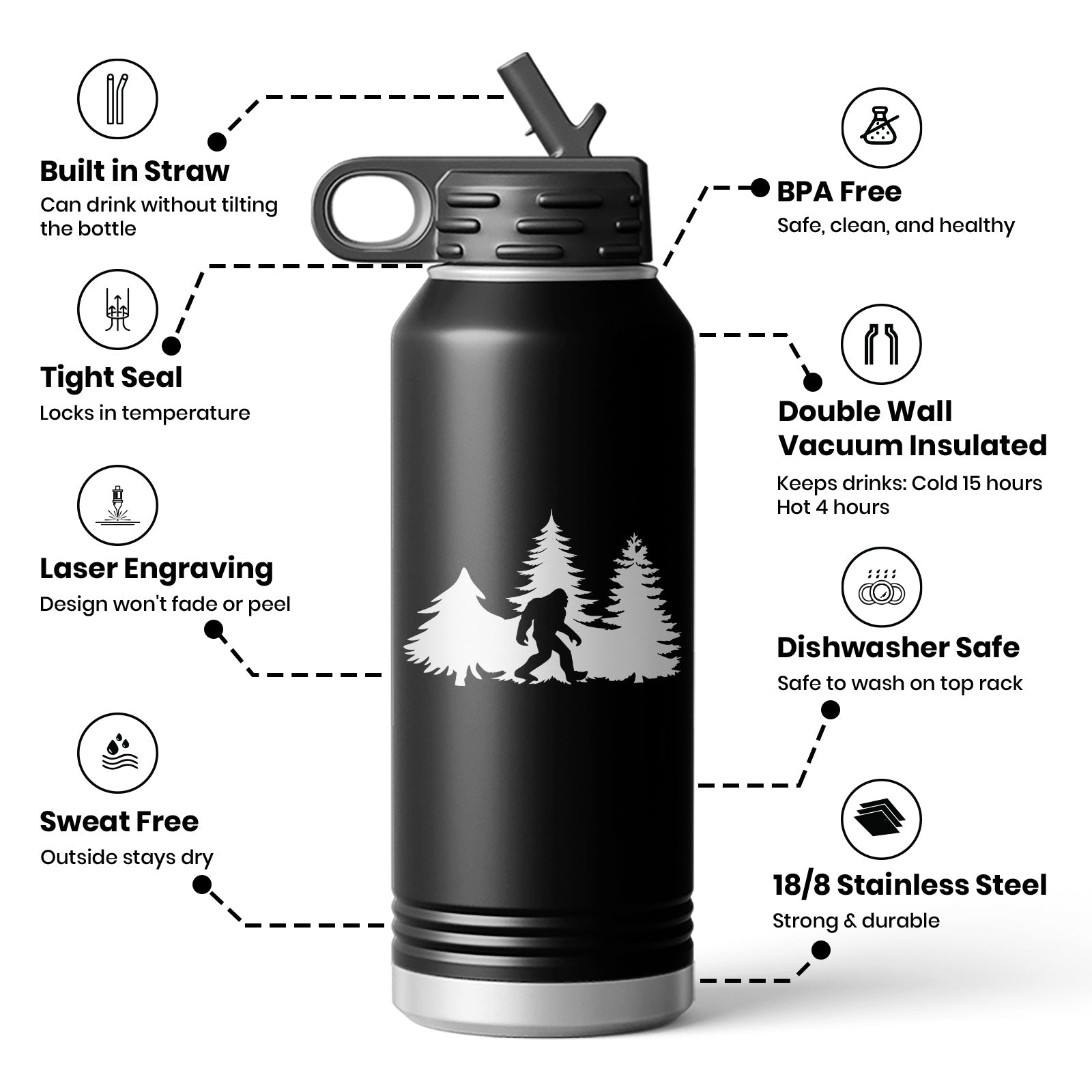 Built in Straw
Can drink without tilting the bottle

Tight Seal
Locks in temperature

Laser Engraving
Design won't fade or peel

Sweat Free
Outside stays dry

BPA Free
Safe, clean, and healthy

Double Wall Vacuum Insulated
Keeps drinks: Cold 15 hours Hot 4 hours

Dishwasher Safe
Safe to wash on top rack

18/8 Stainless Steel
Strong & durable